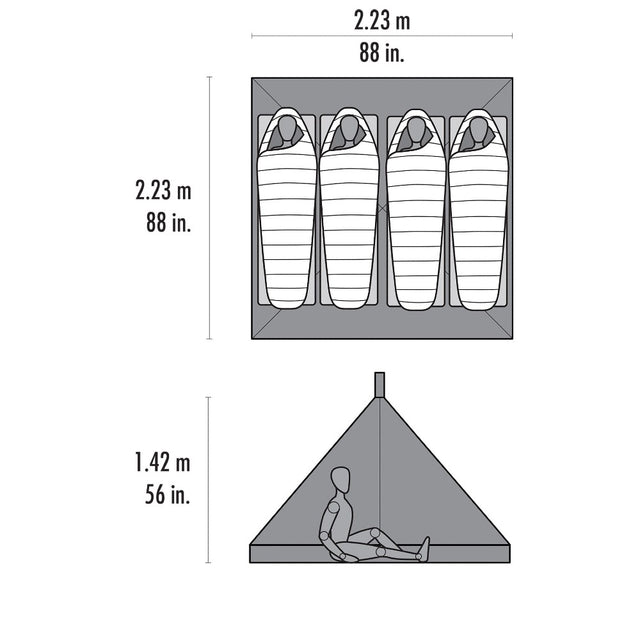 2.23 m
88 in.

2.23 m
88 in.

1.42 m
56 in.